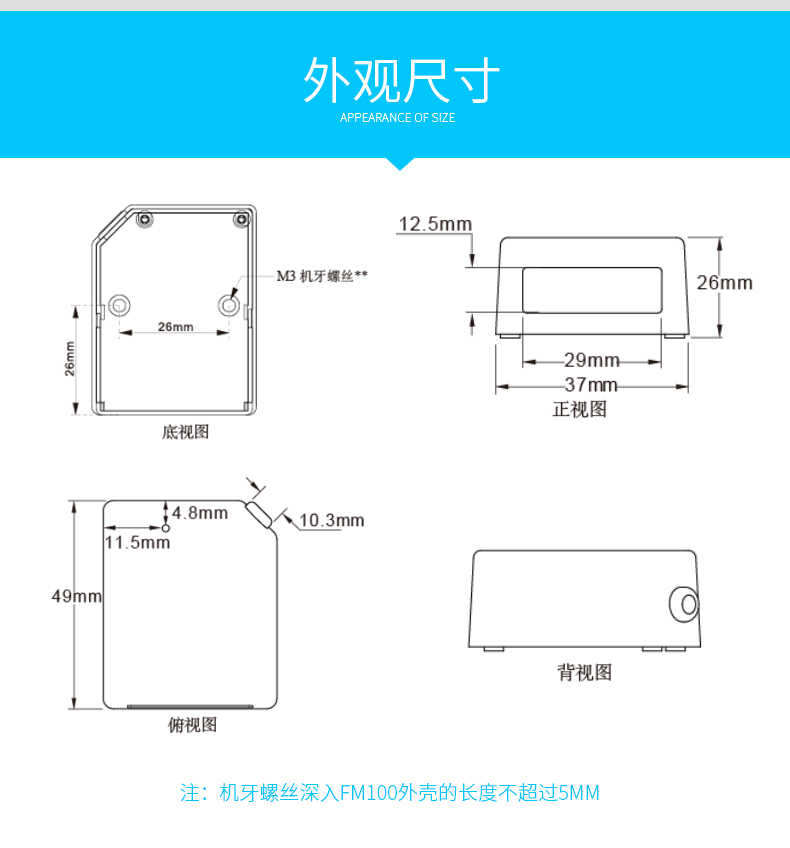 外观尺寸
APPEARANCE OF SIZE

M3 机牙螺丝**
26mm
26mm
底视图

12.5mm
26mm
29mm
37mm
正视图

4.8mm
10.3mm
11.5mm
49mm
俯视图

背视图

注：机牙螺丝深入FM100外壳的长度不超过5MM