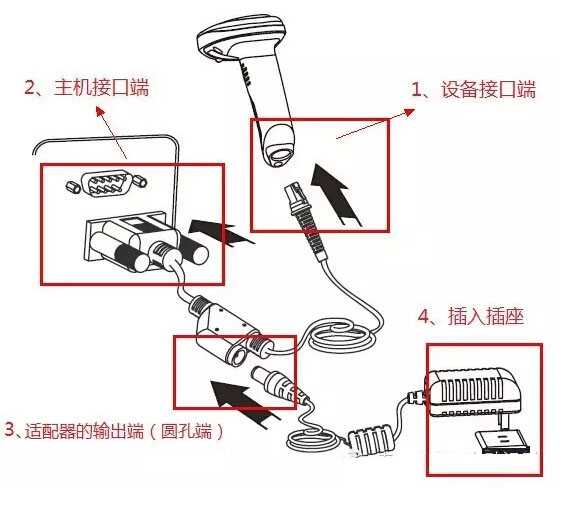 2、主机接口端

1、设备接口端

4、插入插座

3、适配器的输出端（圆孔端）